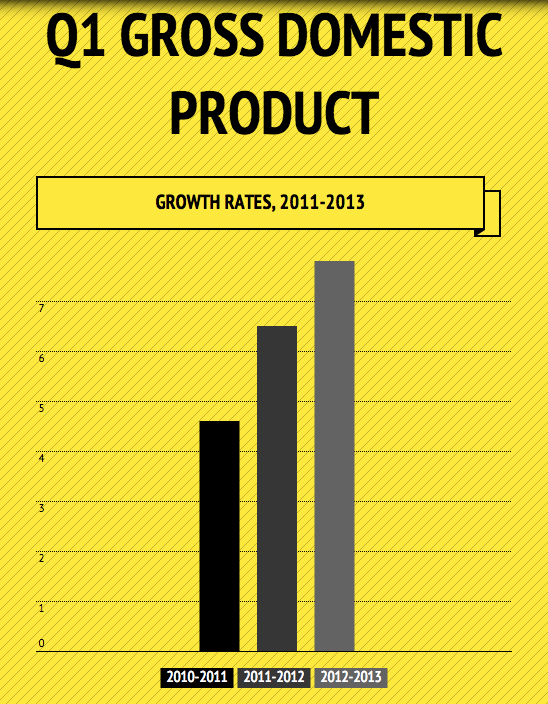 Q1 GROSS DOMESTIC PRODUCT

GROWTH RATES, 2011-2013

7
6
5
4
3
2
1
0

2010-2011 2011-2012 2012-2013